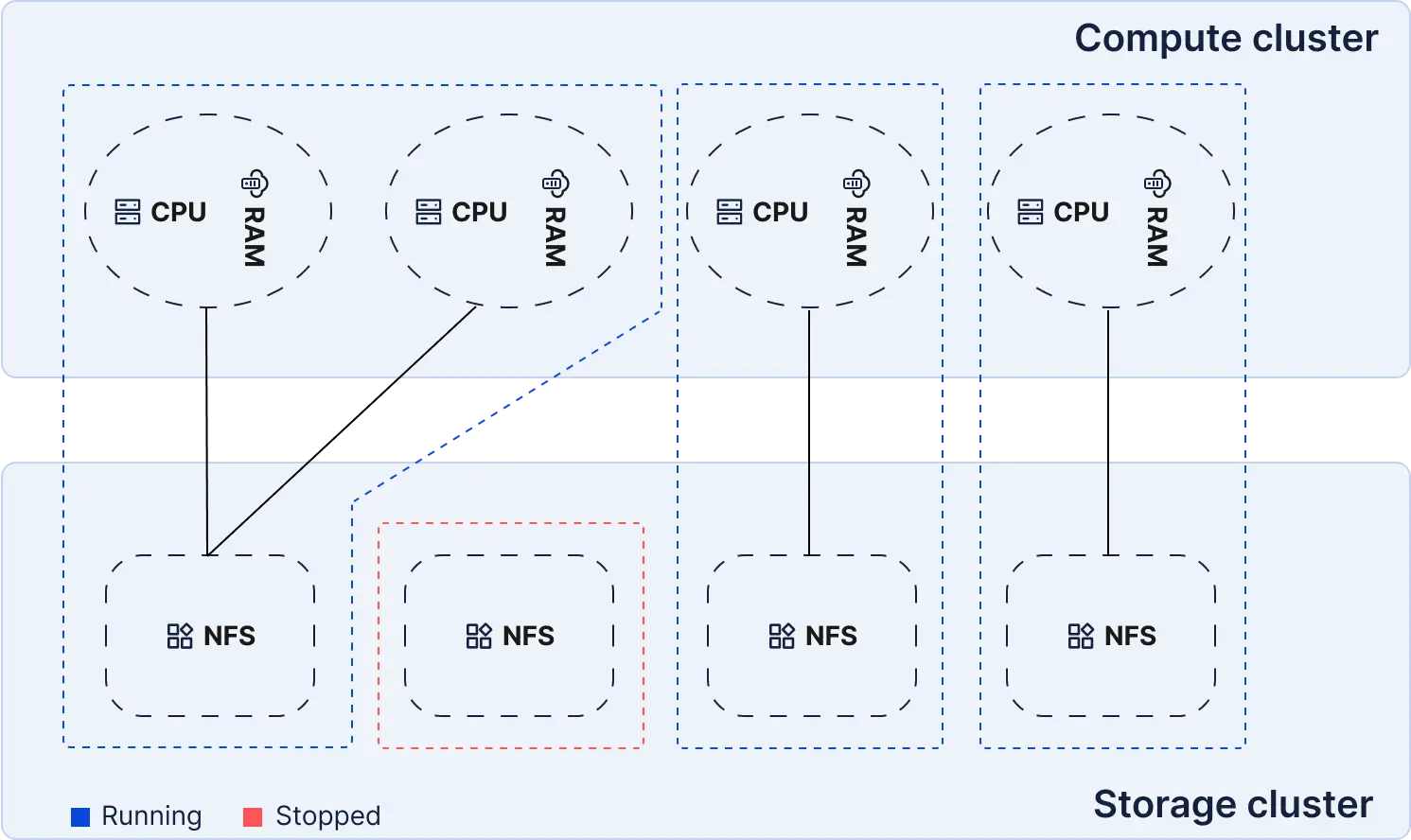 Compute cluster

CPU
RAM

CPU
RAM

CPU
RAM

CPU
RAM

NFS

NFS

NFS

NFS

Running
Stopped

Storage cluster