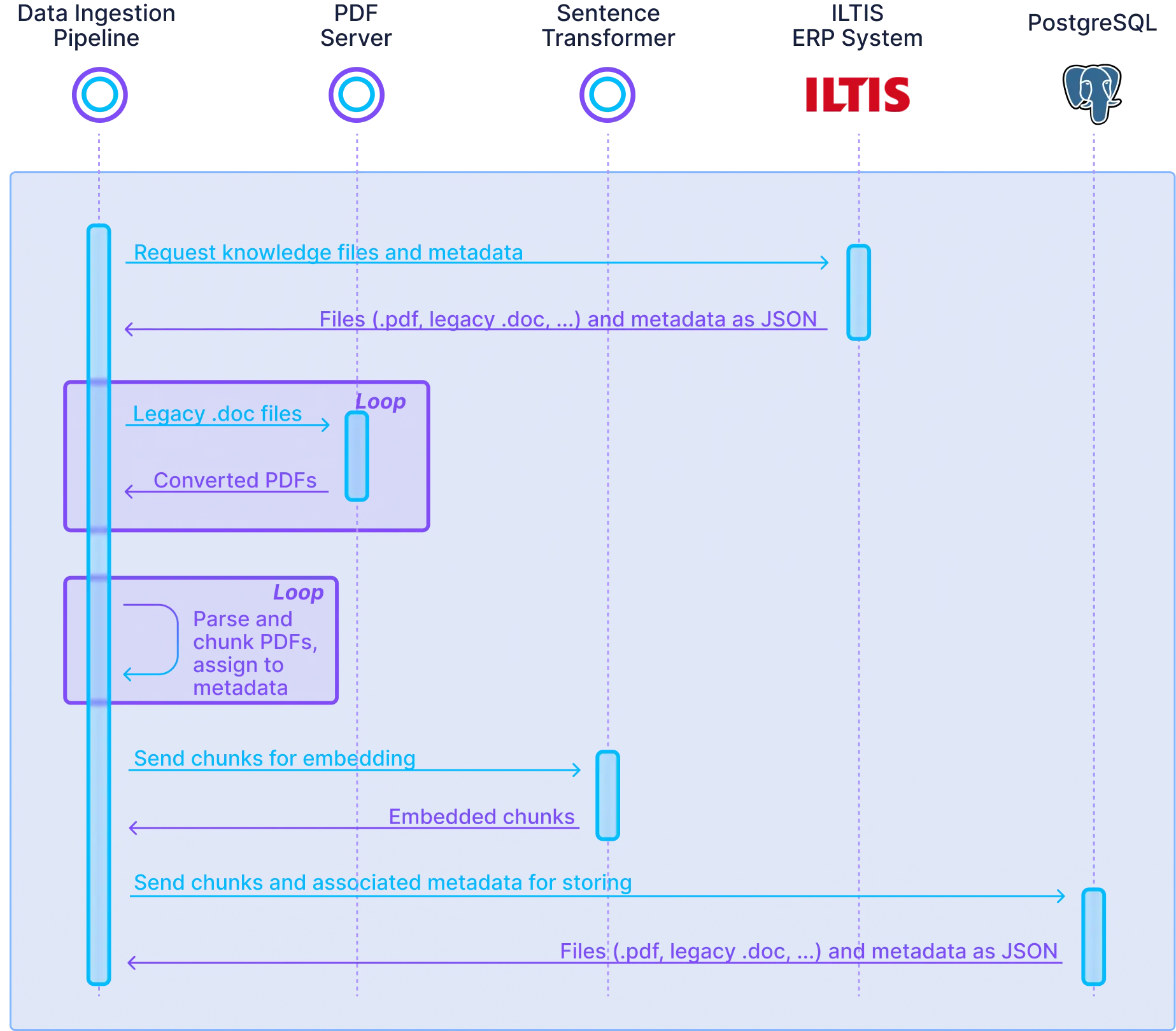 Data Ingestion Pipeline

PDF Server

Sentence Transformer

ILTIS ERP System

PostgreSQL

ILTIS

Request knowledge files and metadata

Files (.pdf, legacy .doc, ...) and metadata as JSON

Loop

Legacy .doc files

Converted PDFs

Loop

Parse and chunk PDFs, assign to metadata

Send chunks for embedding

Embedded chunks

Send chunks and associated metadata for storing

Files (.pdf, legacy .doc, ...) and metadata as JSON